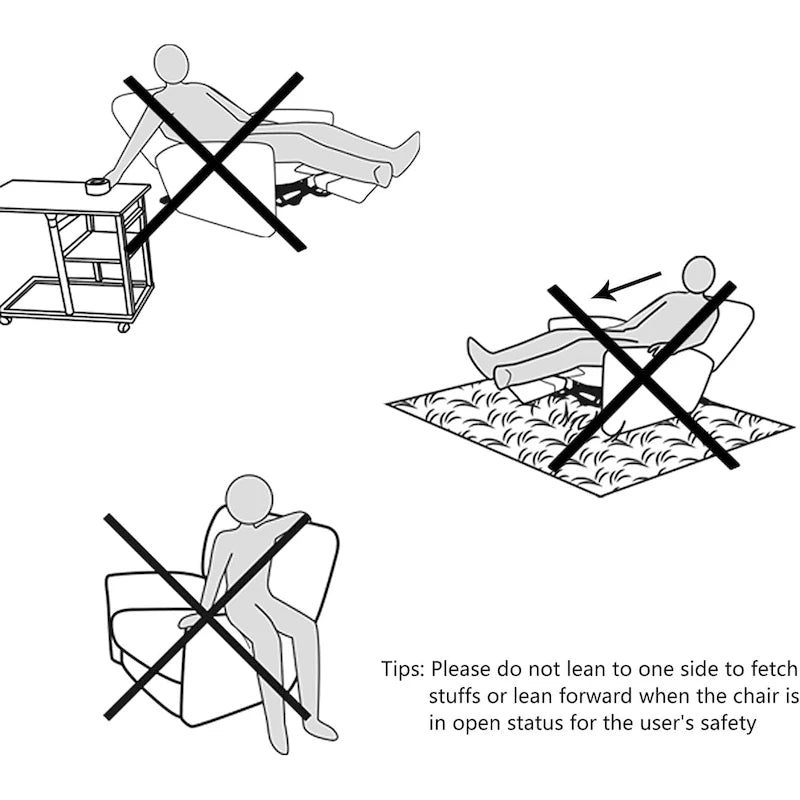 Tips: Please do not lean to one side to fetch stuffs or lean forward when the chair is in open status for the user's safety